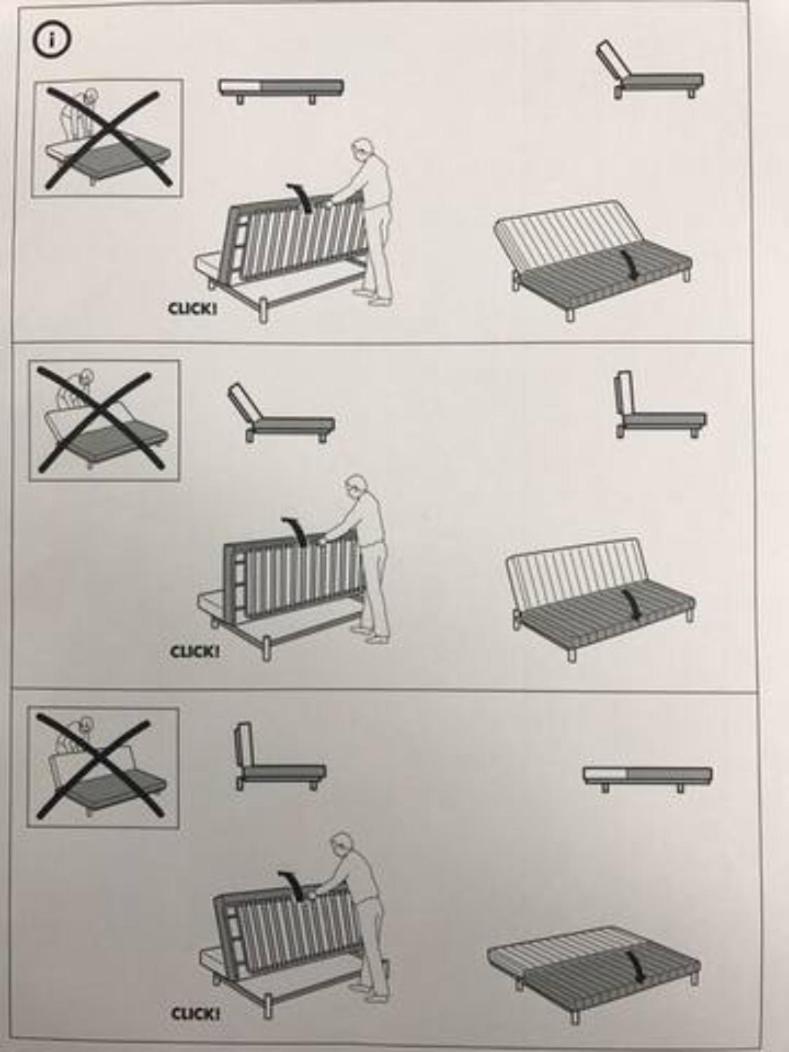 i

CLICK!

CLICK!

CLICK!